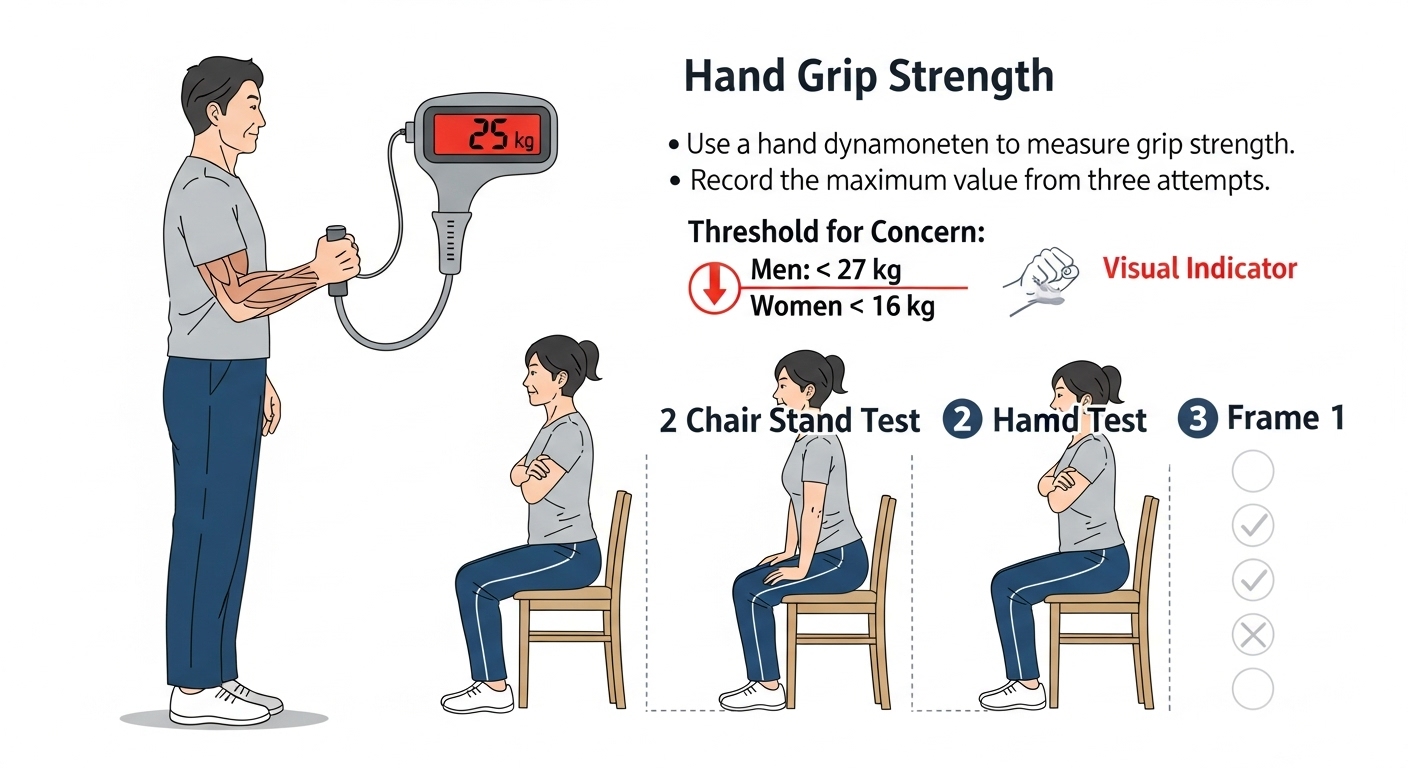 25 kg

Hand Grip Strength

• Use a hand dynamoneten to measure grip strength.
• Record the maximum value from three attempts.

Threshold for Concern:
Men: < 27 kg
Women < 16 kg

Visual Indicator

2 Chair Stand Test ② Hamd Test ③ Frame 1